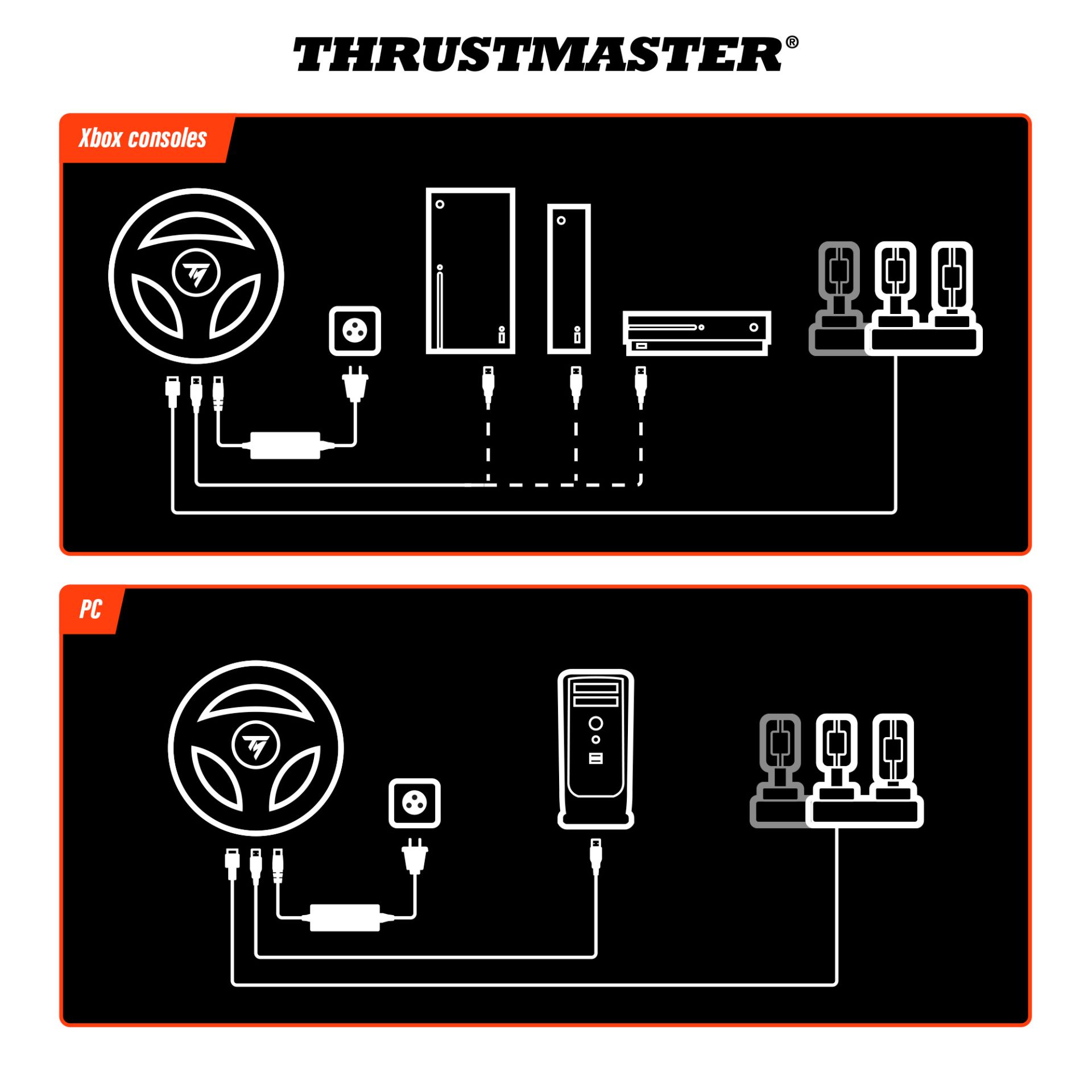 THRUSTMASTER®

Xbox consoles

PC