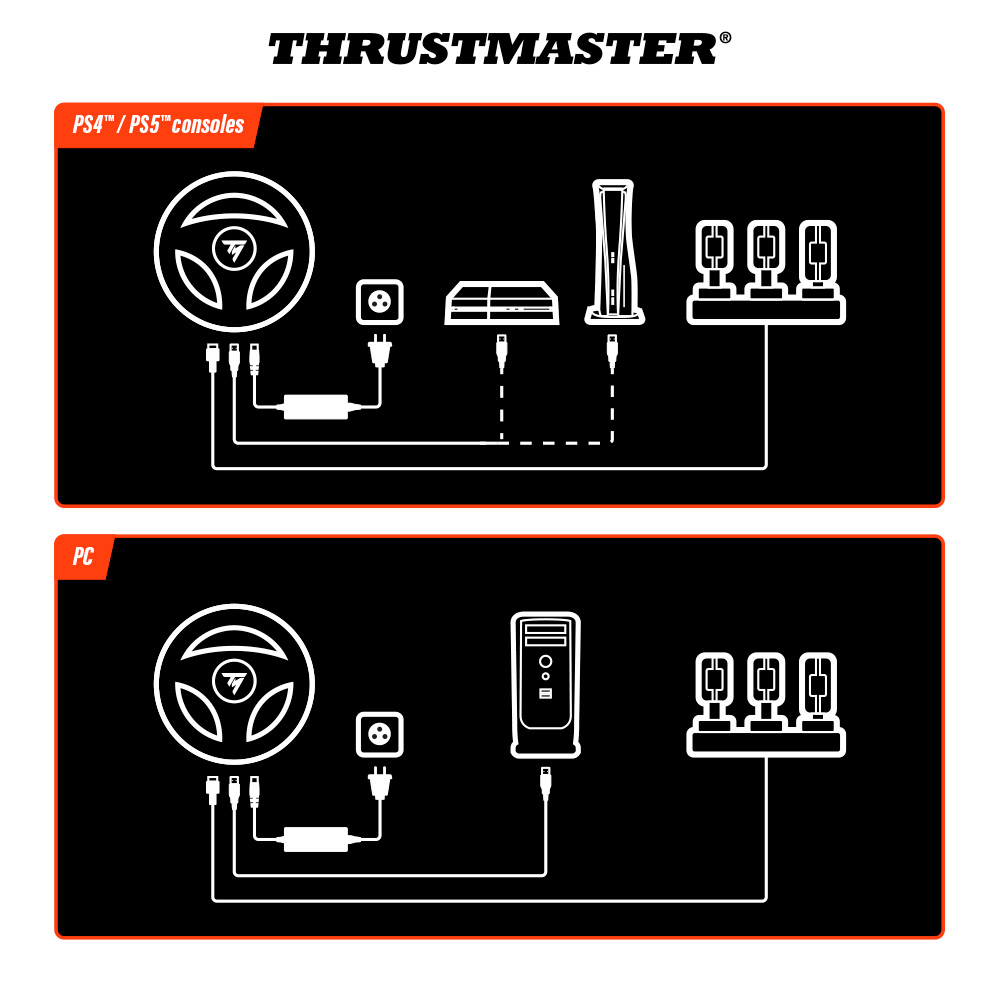 THRUSTMASTER®

PS4™ / PS5™ consoles

PC